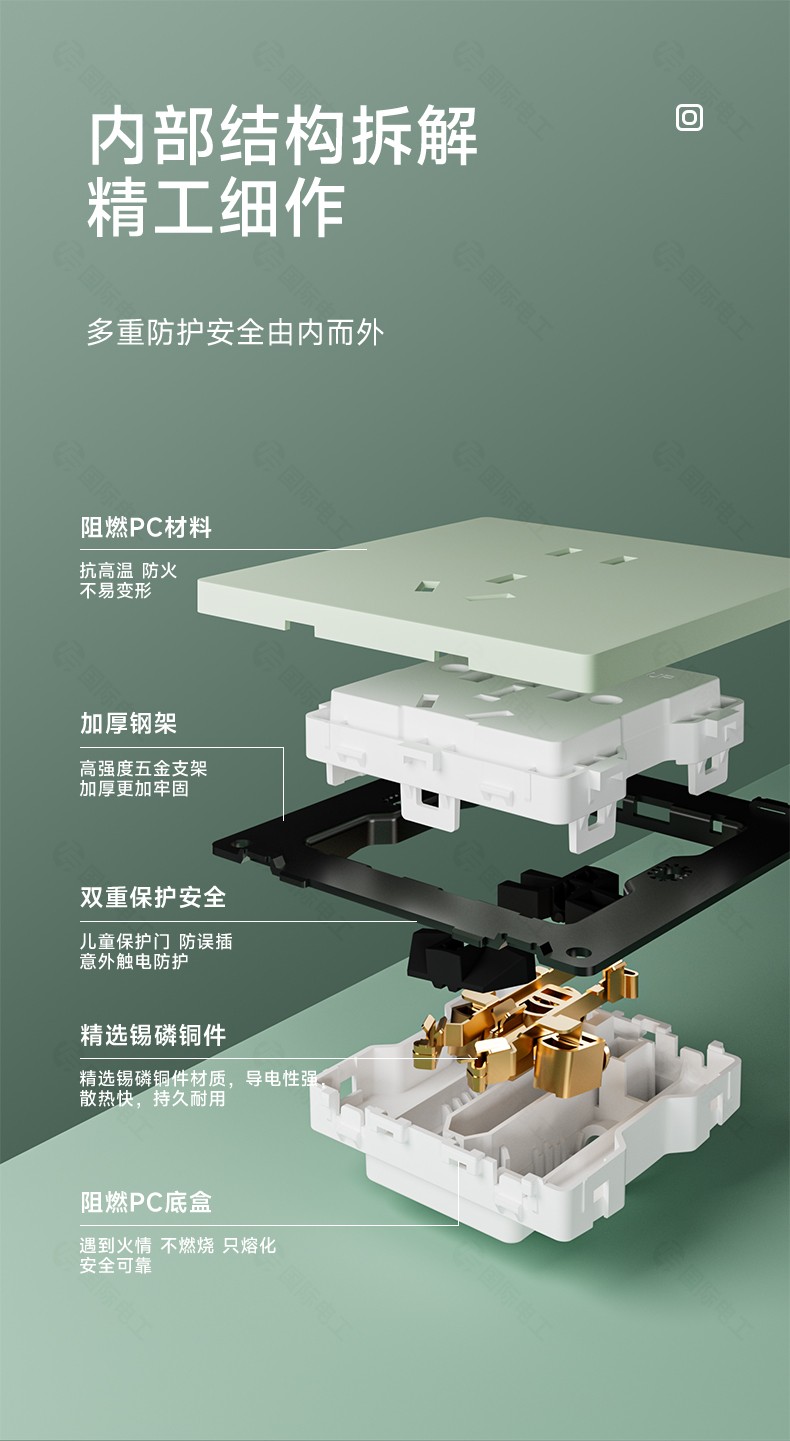 内部结构拆解
精工细作

多重防护安全由内而外

阻燃PC材料

抗高温 防火
不易变形

加厚钢架

高强度五金支架
加厚更加牢固

双重保护安全

儿童保护门 防误插
意外触电防护

精选锡磷铜件

精选锡磷铜件材质，导电性强
散热快，持久耐用

阻燃PC底盒

遇到火情 不燃烧 只熔化
安全可靠